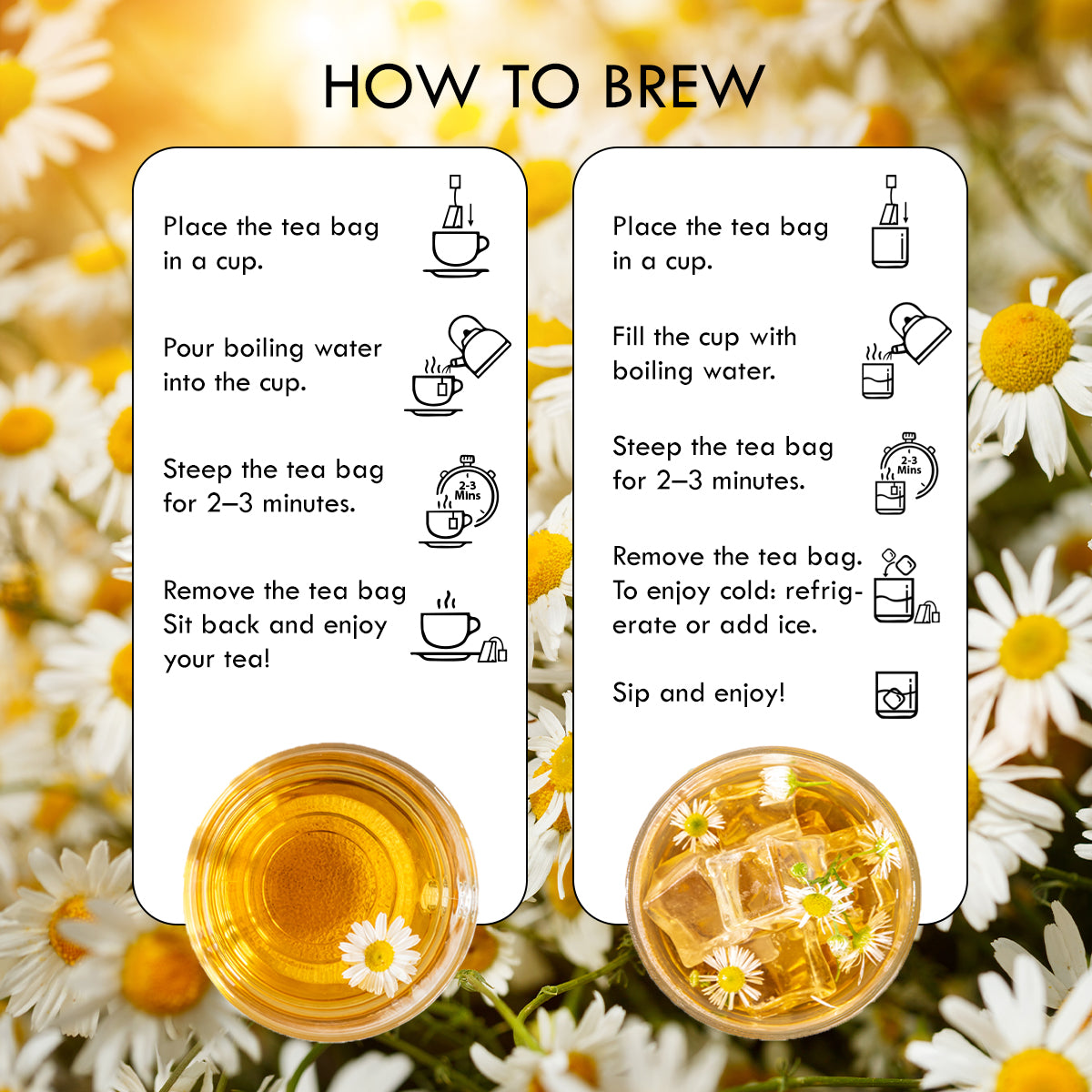 HOW TO BREW

Place the tea bag in a cup.

Pour boiling water into the cup.

Steep the tea bag for 2–3 minutes.

2-3 Mins

Remove the tea bag Sit back and enjoy your tea!

Place the tea bag in a cup.

Fill the cup with boiling water.

Steep the tea bag for 2–3 minutes.

2-3 Mins

Remove the tea bag. To enjoy cold: refrigerate or add ice.

Sip and enjoy!