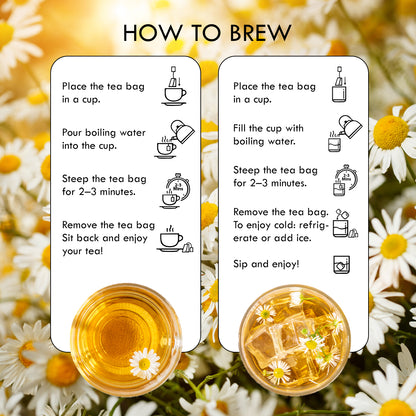 HOW TO BREW

Place the tea bag in a cup.

Pour boiling water into the cup.

Steep the tea bag for 2–3 minutes.

2-3 Mins

Remove the tea bag Sit back and enjoy your tea!

Place the tea bag in a cup.

Fill the cup with boiling water.

Steep the tea bag for 2–3 minutes.

2-3 Mins

Remove the tea bag. To enjoy cold: refrigerate or add ice.

Sip and enjoy!