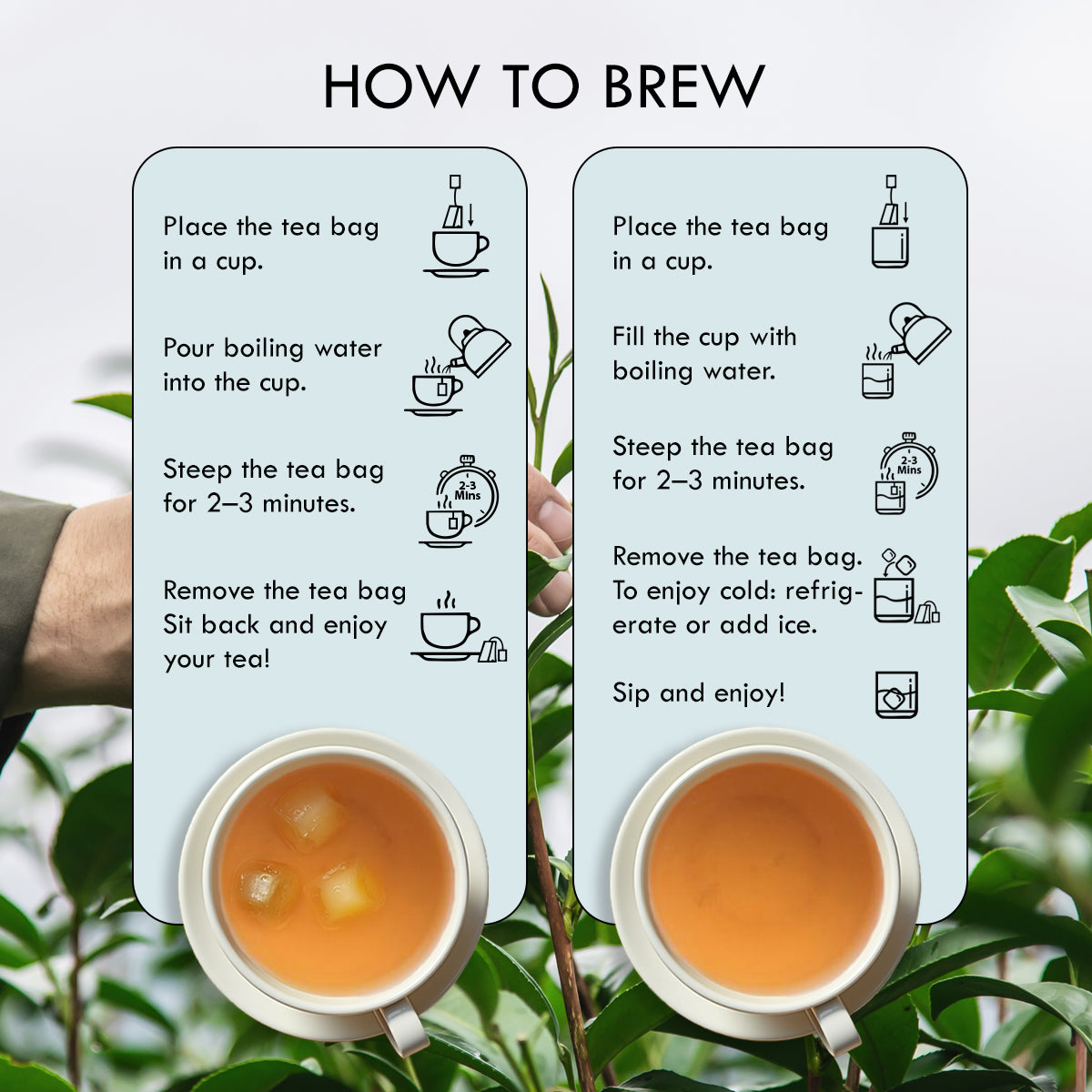 HOW TO BREW

Place the tea bag in a cup.

Pour boiling water into the cup.

Steep the tea bag for 2–3 minutes.

2-3 Mins

Remove the tea bag Sit back and enjoy your tea!

Place the tea bag in a cup.

Fill the cup with boiling water.

Steep the tea bag for 2–3 minutes.

2-3 Mins

Remove the tea bag. To enjoy cold: refrigerate or add ice.

Sip and enjoy!