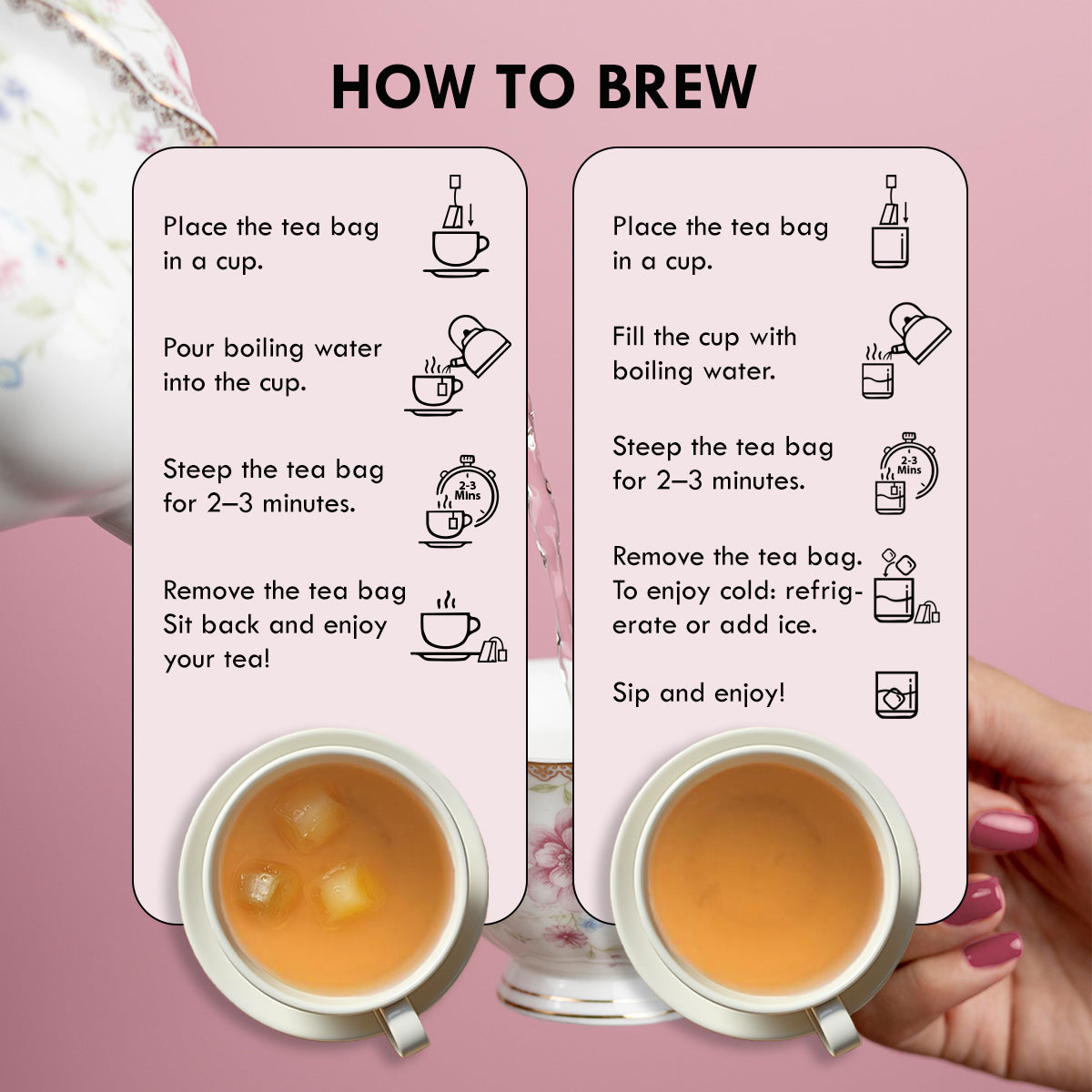 HOW TO BREW

Place the tea bag in a cup.

Pour boiling water into the cup.

Steep the tea bag for 2–3 minutes.

2-3 Mins

Remove the tea bag Sit back and enjoy your tea!

Place the tea bag in a cup.

Fill the cup with boiling water.

Steep the tea bag for 2–3 minutes.

2-3 Mins

Remove the tea bag. To enjoy cold: refrigerate or add ice.

Sip and enjoy!