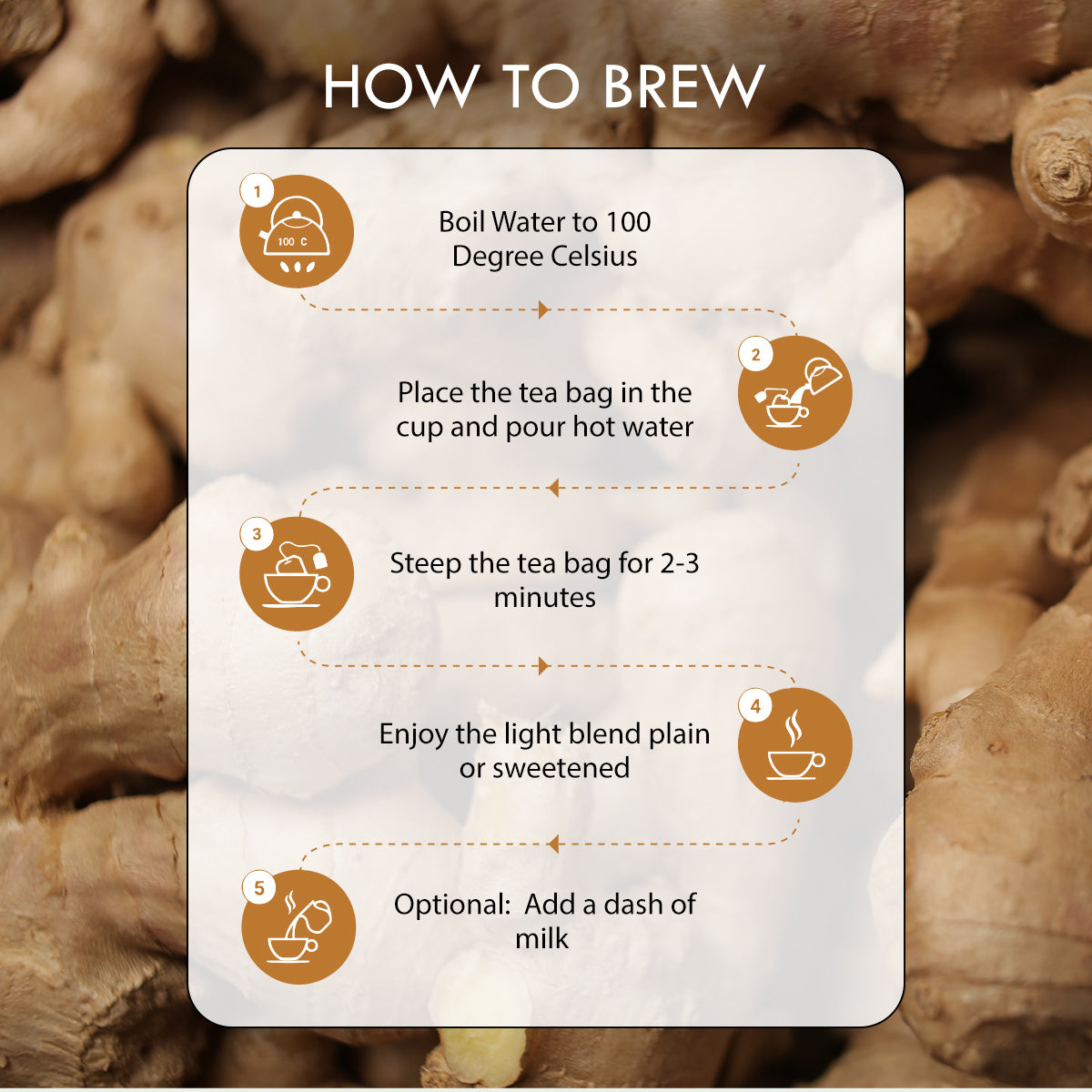 HOW TO BREW

1

100 C

Boil Water to 100 Degree Celsius

2

Place the tea bag in the cup and pour hot water

3

Steep the tea bag for 2-3 minutes

4

Enjoy the light blend plain or sweetened

5

Optional: Add a dash of milk