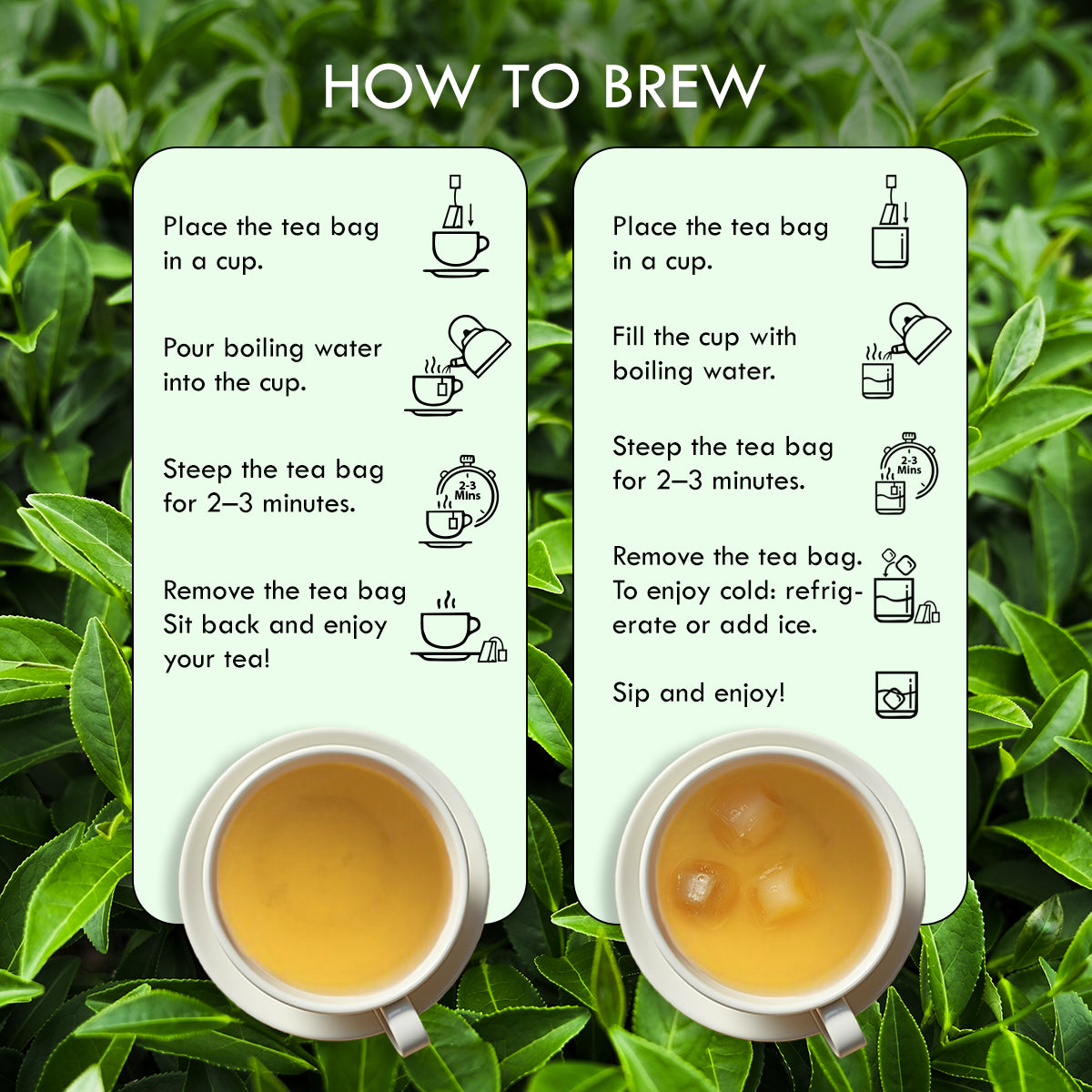 HOW TO BREW

Place the tea bag in a cup.

Pour boiling water into the cup.

Steep the tea bag for 2–3 minutes.

2-3 Mins

Remove the tea bag Sit back and enjoy your tea!

Place the tea bag in a cup.

Fill the cup with boiling water.

Steep the tea bag for 2–3 minutes.

2-3 Mins

Remove the tea bag. To enjoy cold: refrigerate or add ice.

Sip and enjoy!