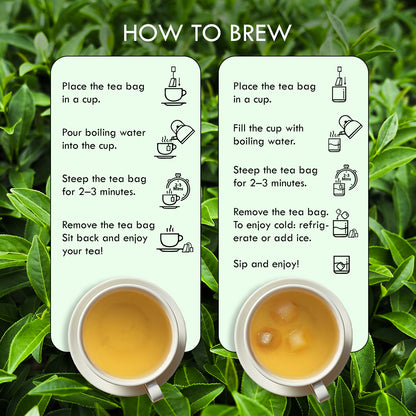 HOW TO BREW

Place the tea bag in a cup.

Pour boiling water into the cup.

Steep the tea bag for 2–3 minutes.

2-3 Mins

Remove the tea bag Sit back and enjoy your tea!

Place the tea bag in a cup.

Fill the cup with boiling water.

Steep the tea bag for 2–3 minutes.

2-3 Mins

Remove the tea bag. To enjoy cold: refrigerate or add ice.

Sip and enjoy!