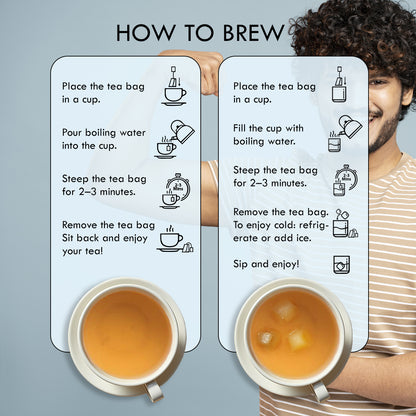 HOW TO BREW

Place the tea bag in a cup.

Pour boiling water into the cup.

Steep the tea bag for 2–3 minutes.

2-3 Mins

Remove the tea bag Sit back and enjoy your tea!

Place the tea bag in a cup.

Fill the cup with boiling water.

Steep the tea bag for 2–3 minutes.

2-3 Mins

Remove the tea bag. To enjoy cold: refrigerate or add ice.

Sip and enjoy!