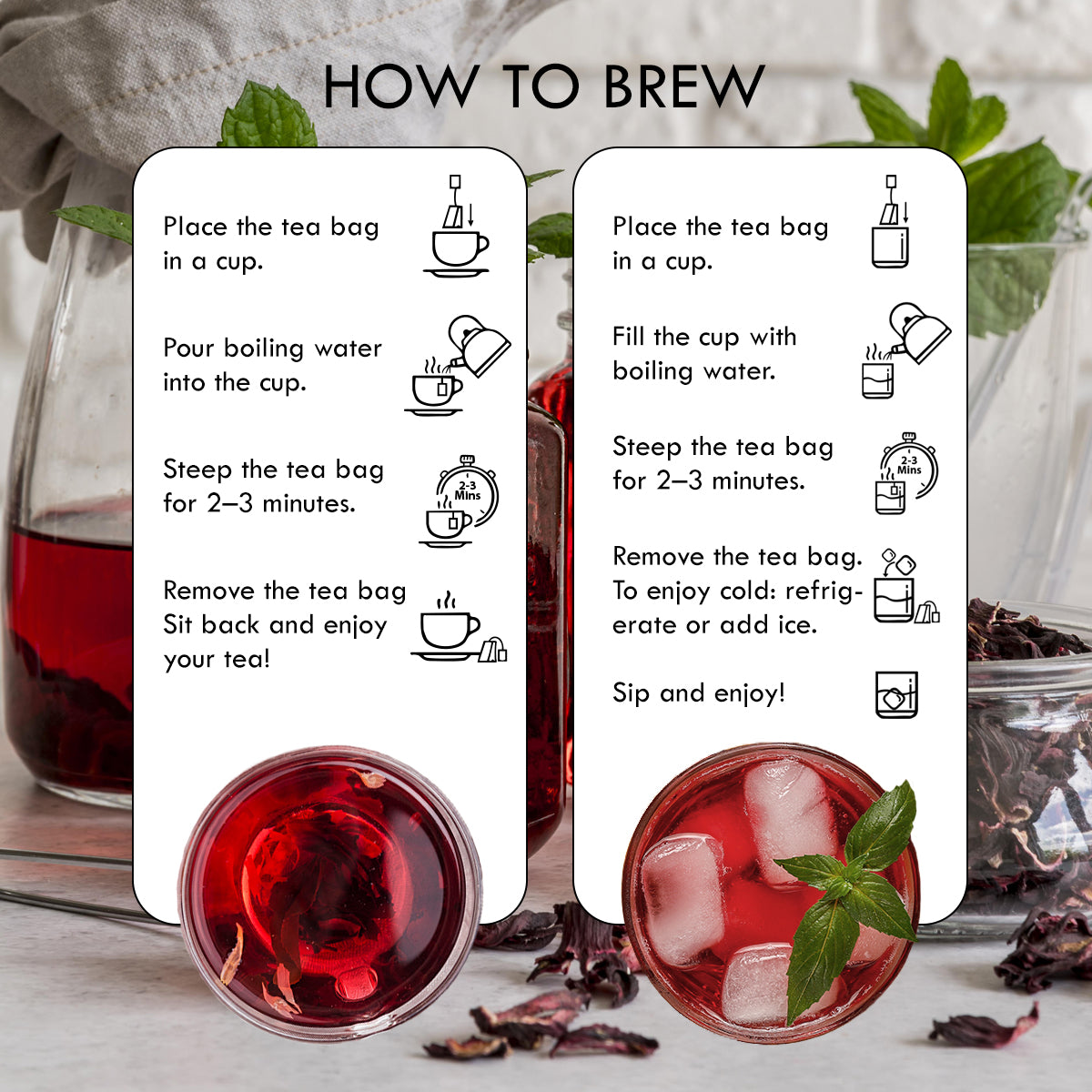 HOW TO BREW

Place the tea bag in a cup.

Pour boiling water into the cup.

Steep the tea bag for 2–3 minutes.

2-3 Mins

Remove the tea bag Sit back and enjoy your tea!

Place the tea bag in a cup.

Fill the cup with boiling water.

Steep the tea bag for 2–3 minutes.

2-3 Mins

Remove the tea bag. To enjoy cold: refrigerate or add ice.

Sip and enjoy!