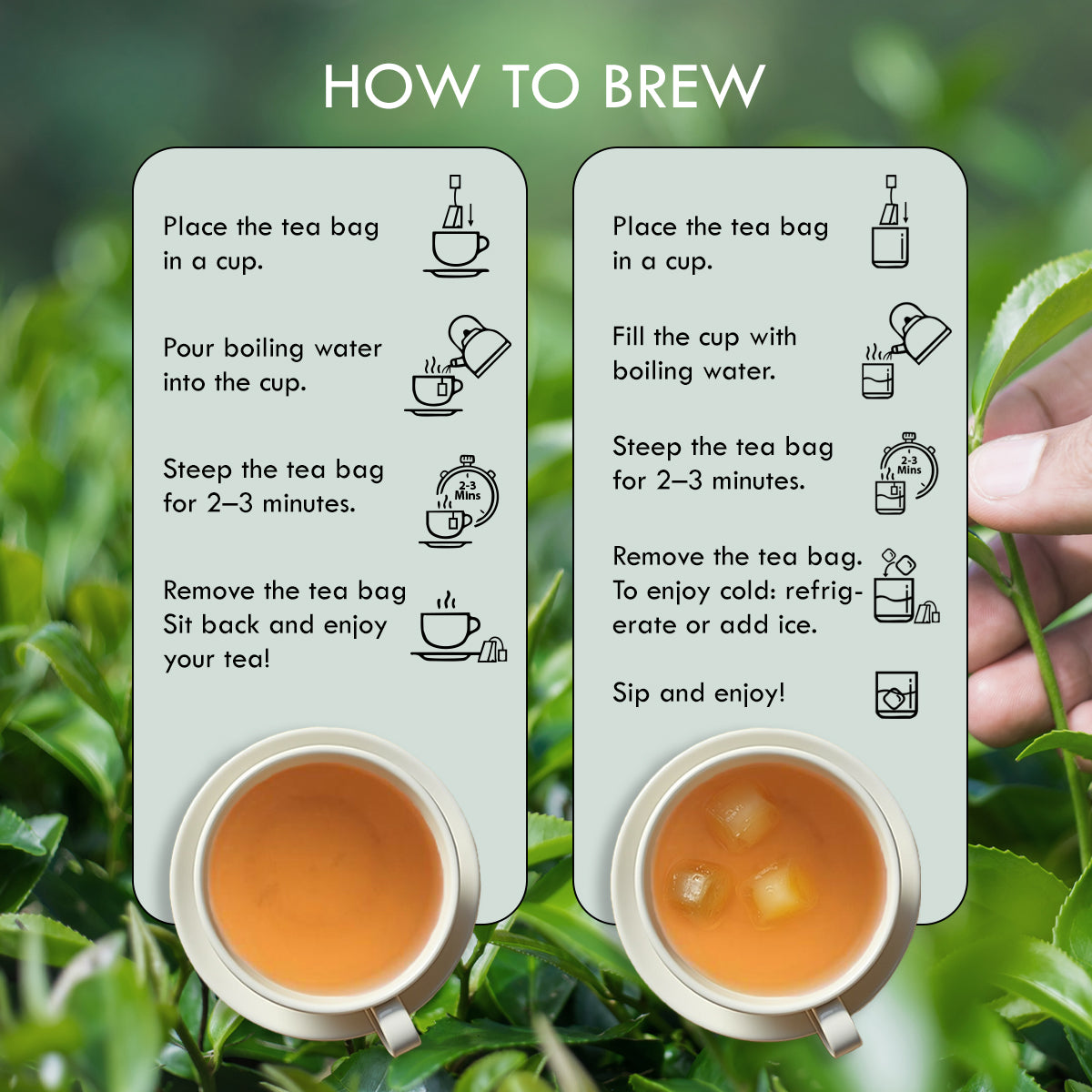 HOW TO BREW

Place the tea bag in a cup.

Pour boiling water into the cup.

Steep the tea bag for 2–3 minutes.

2-3 Mins

Remove the tea bag Sit back and enjoy your tea!

Place the tea bag in a cup.

Fill the cup with boiling water.

Steep the tea bag for 2–3 minutes.

2-3 Mins

Remove the tea bag. To enjoy cold: refrigerate or add ice.

Sip and enjoy!