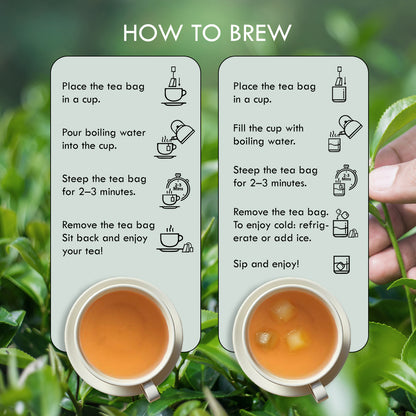 HOW TO BREW

Place the tea bag in a cup.

Pour boiling water into the cup.

Steep the tea bag for 2–3 minutes.

2-3 Mins

Remove the tea bag Sit back and enjoy your tea!

Place the tea bag in a cup.

Fill the cup with boiling water.

Steep the tea bag for 2–3 minutes.

2-3 Mins

Remove the tea bag. To enjoy cold: refrigerate or add ice.

Sip and enjoy!