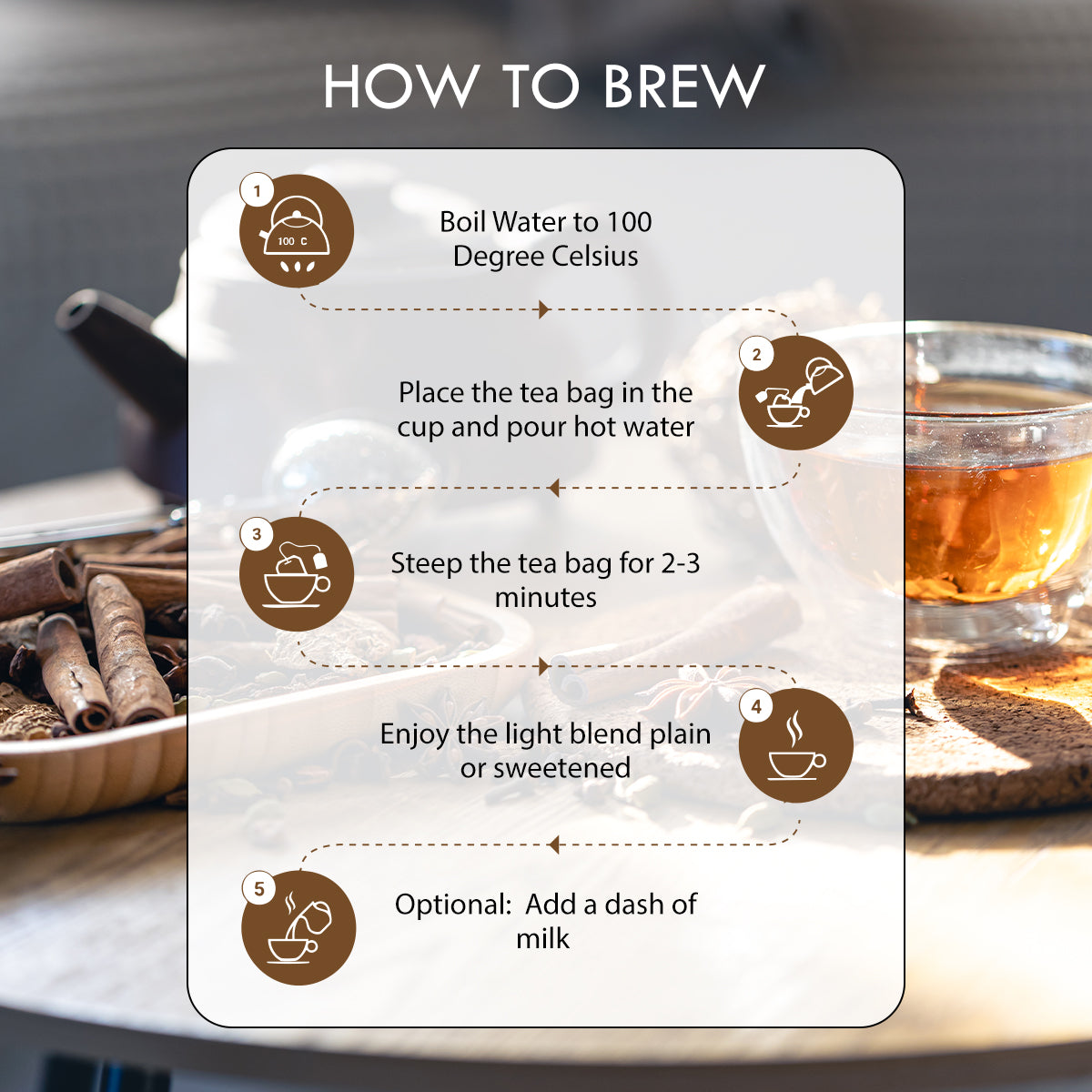 HOW TO BREW

1

100 C

Boil Water to 100 Degree Celsius

2

Place the tea bag in the cup and pour hot water

3

Steep the tea bag for 2-3 minutes

4

Enjoy the light blend plain or sweetened

5

Optional: Add a dash of milk