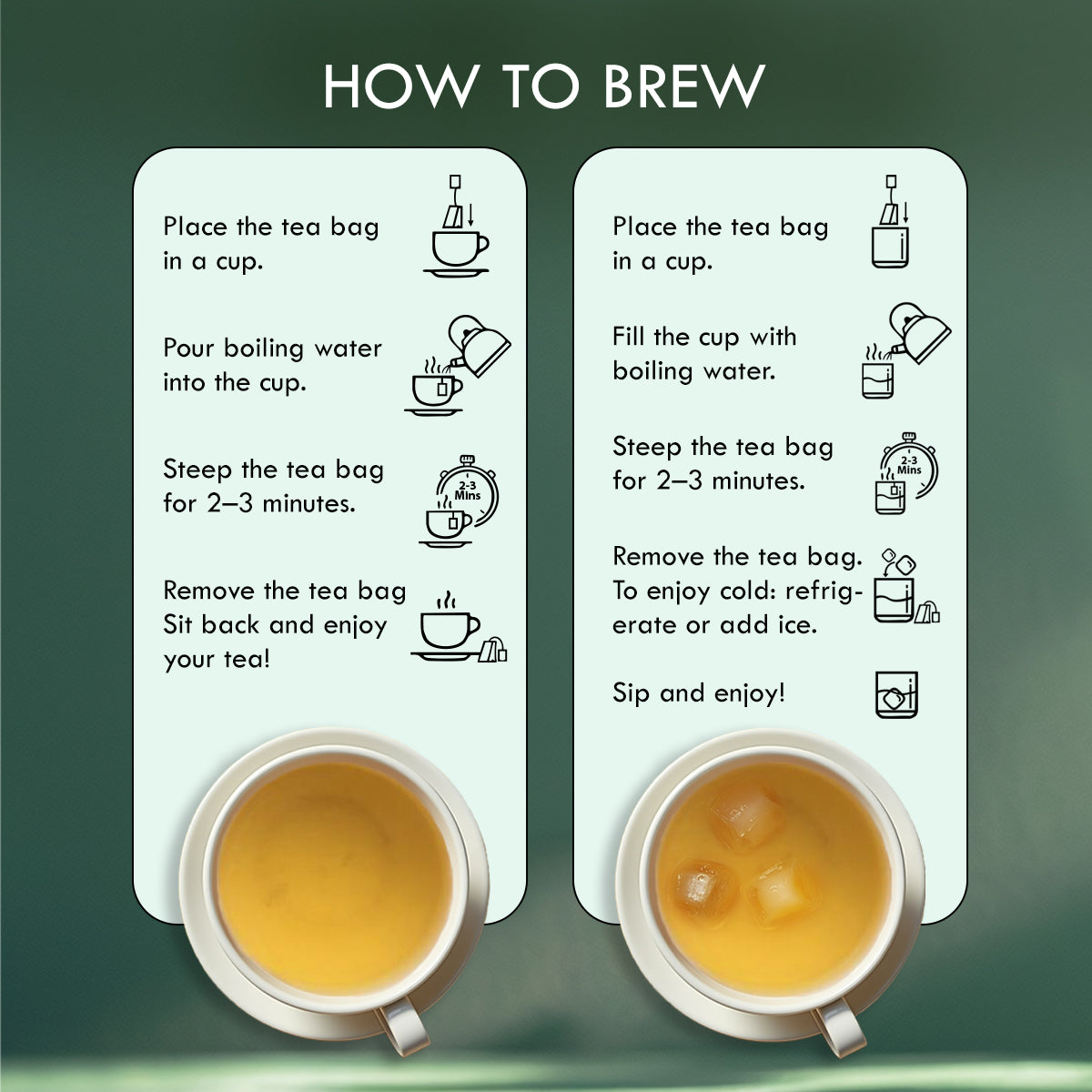 HOW TO BREW

Place the tea bag in a cup.

Pour boiling water into the cup.

Steep the tea bag for 2–3 minutes.

2-3 Mins

Remove the tea bag Sit back and enjoy your tea!

Place the tea bag in a cup.

Fill the cup with boiling water.

Steep the tea bag for 2–3 minutes.

2-3 Mins

Remove the tea bag. To enjoy cold: refrigerate or add ice.

Sip and enjoy!