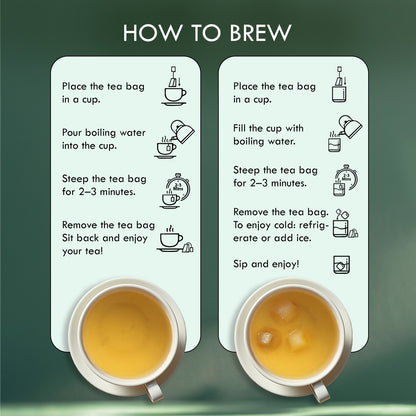 HOW TO BREW

Place the tea bag in a cup.

Pour boiling water into the cup.

Steep the tea bag for 2–3 minutes.

2-3 Mins

Remove the tea bag Sit back and enjoy your tea!

Place the tea bag in a cup.

Fill the cup with boiling water.

Steep the tea bag for 2–3 minutes.

2-3 Mins

Remove the tea bag. To enjoy cold: refrigerate or add ice.

Sip and enjoy!