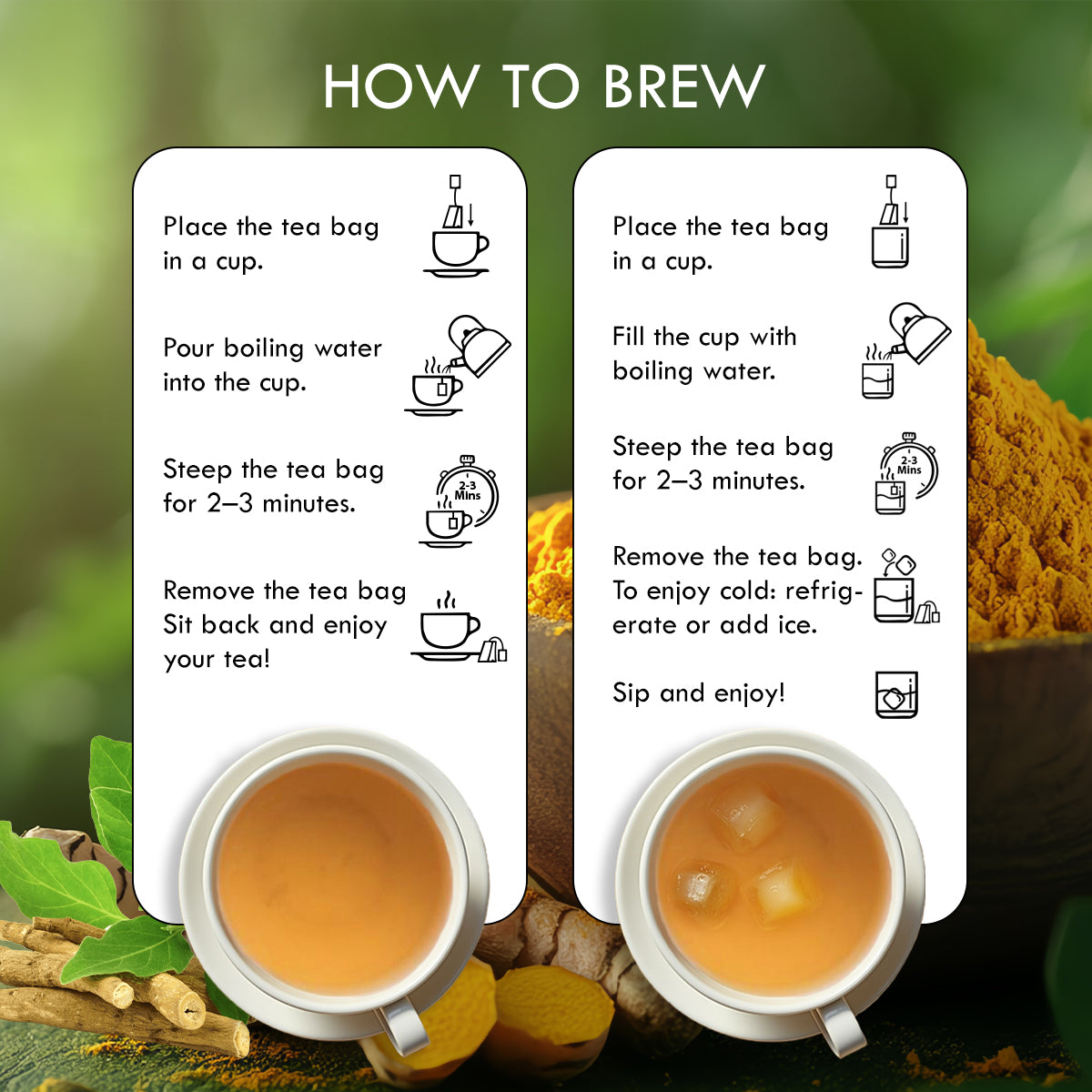 HOW TO BREW

Place the tea bag in a cup.

Pour boiling water into the cup.

Steep the tea bag for 2–3 minutes.

2-3 Mins

Remove the tea bag Sit back and enjoy your tea!

Place the tea bag in a cup.

Fill the cup with boiling water.

Steep the tea bag for 2–3 minutes.

2-3 Mins

Remove the tea bag. To enjoy cold: refrigerate or add ice.

Sip and enjoy!