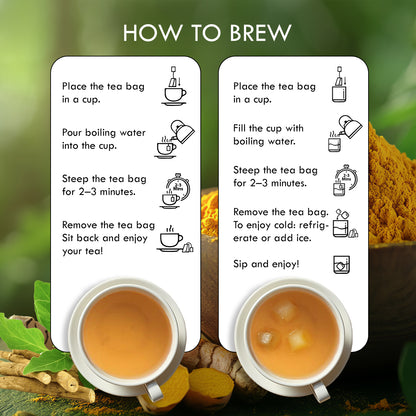 HOW TO BREW

Place the tea bag in a cup.

Pour boiling water into the cup.

Steep the tea bag for 2–3 minutes.

2-3 Mins

Remove the tea bag Sit back and enjoy your tea!

Place the tea bag in a cup.

Fill the cup with boiling water.

Steep the tea bag for 2–3 minutes.

2-3 Mins

Remove the tea bag. To enjoy cold: refrigerate or add ice.

Sip and enjoy!