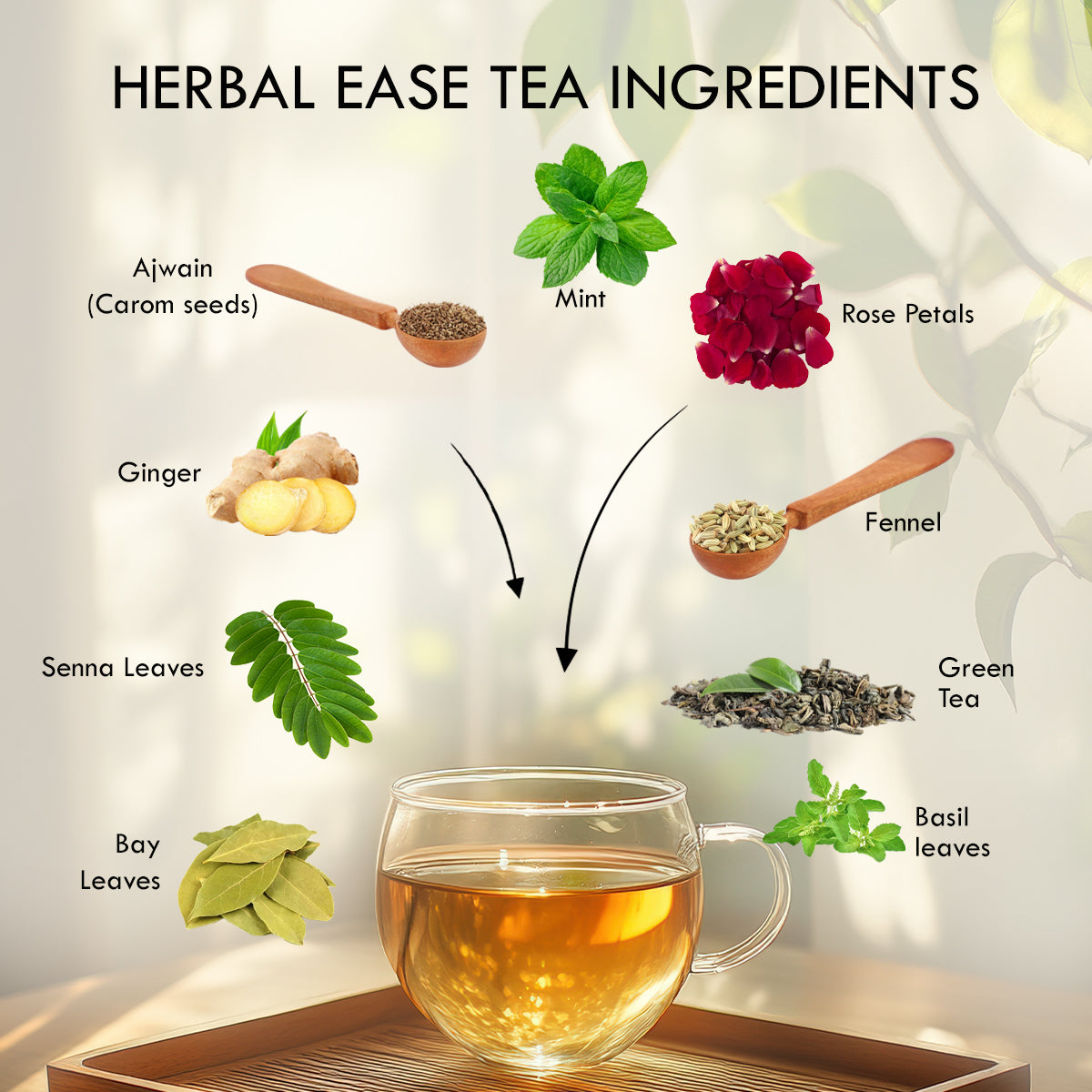 HERBAL EASE TEA INGREDIENTS

Ajwain (Carom seeds)

Mint

Rose Petals

Ginger

Fennel

Senna Leaves

Green Tea

Bay Leaves

Basil leaves