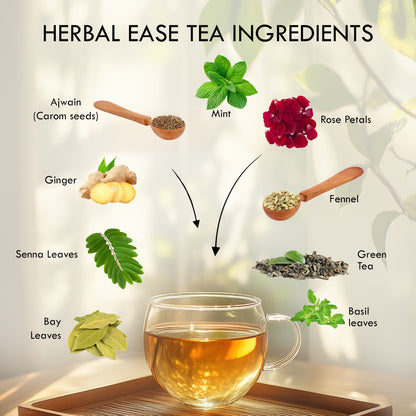 HERBAL EASE TEA INGREDIENTS

Ajwain (Carom seeds)

Mint

Rose Petals

Ginger

Fennel

Senna Leaves

Green Tea

Bay Leaves

Basil leaves