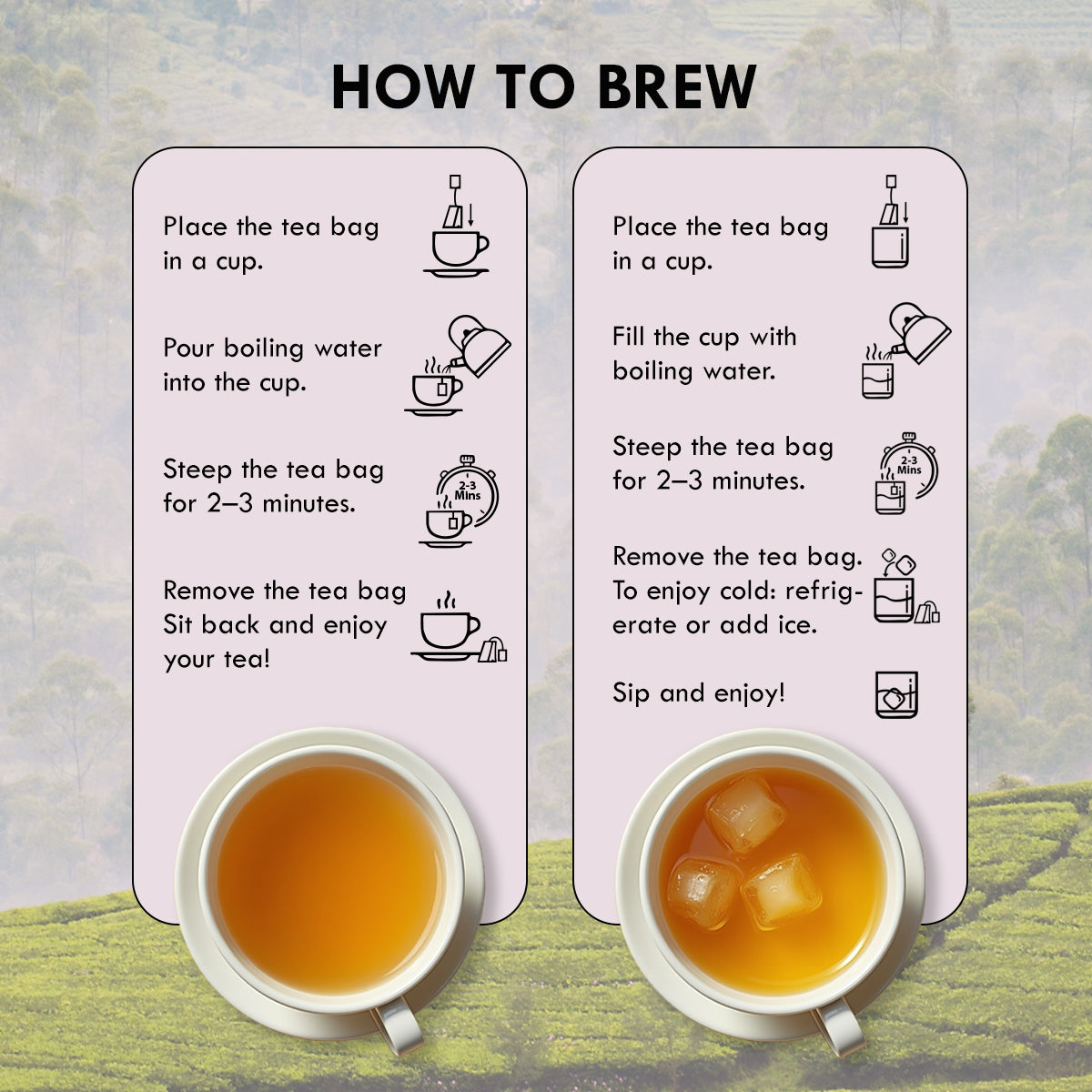 HOW TO BREW

Place the tea bag in a cup.

Pour boiling water into the cup.

Steep the tea bag for 2–3 minutes.

2-3 Mins

Remove the tea bag Sit back and enjoy your tea!

Place the tea bag in a cup.

Fill the cup with boiling water.

Steep the tea bag for 2–3 minutes.

2-3 Mins

Remove the tea bag. To enjoy cold: refrigerate or add ice.

Sip and enjoy!